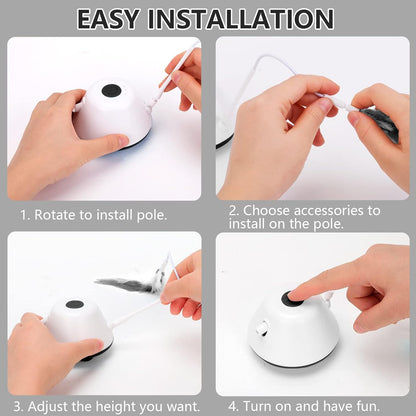 EASY INSTALLATION

1. Rotate to install pole.

2. Choose accessories to install on the pole.

3. Adjust the height you want.

4. Turn on and have fun.